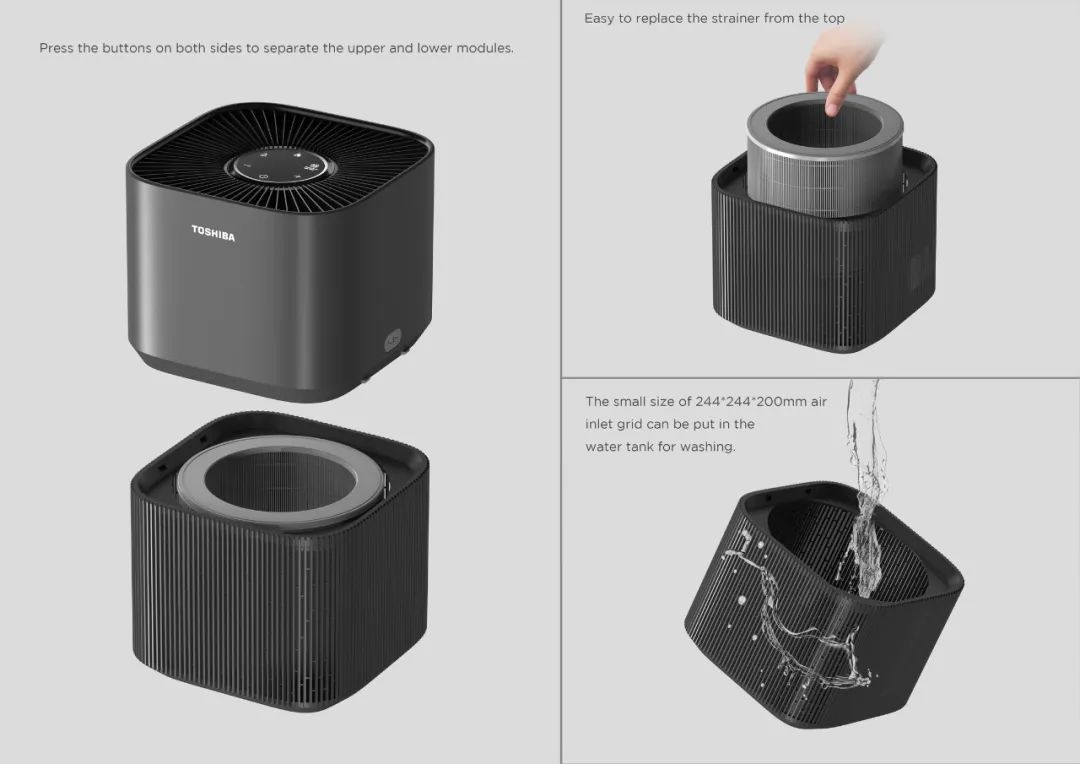 Press the buttons on both sides to separate the upper and lower modules.

TOSHIBA

Easy to replace the strainer from the top

The small size of 244*244*200mm air inlet grid can be put in the water tank for washing.