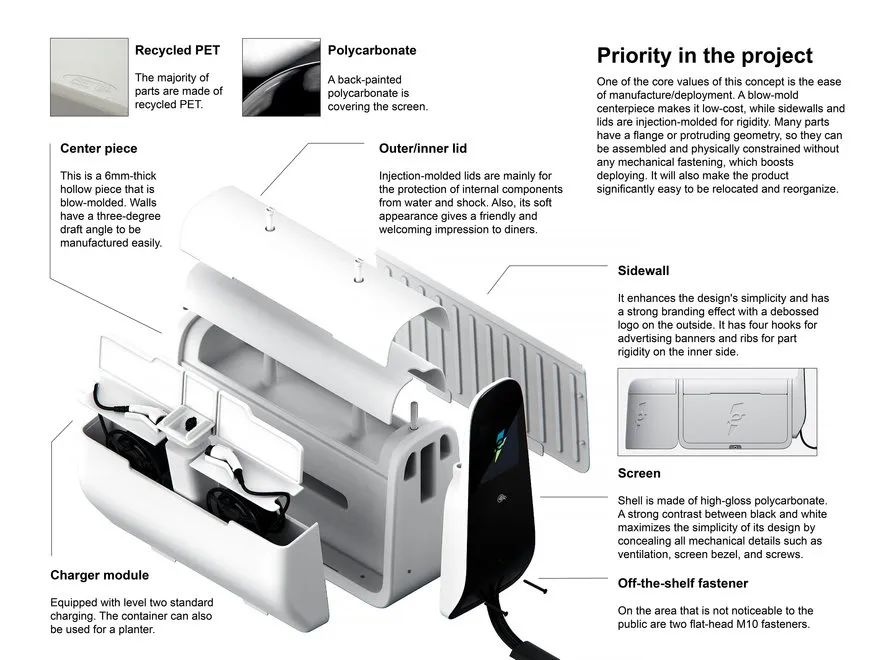 Recycled PET

The majority of parts are made of recycled PET.

Polycarbonate

A back-painted polycarbonate is covering the screen.

Priority in the project

One of the core values of this concept is the ease of manufacture/deployment. A blow-mold centerpiece makes it low-cost, while sidewalls and lids are injection-molded for rigidity. Many parts have a flange or protruding geometry, so they can be assembled and physically constrained without any mechanical fastening, which boosts deploying. It will also make the product significantly easy to be relocated and reorganize.

Center piece

This is a 6mm-thick hollow piece that is blow-molded. Walls have a three-degree draft angle to be manufactured easily.

Outer/inner lid

Injection-molded lids are mainly for the protection of internal components from water and shock. Also, its soft appearance gives a friendly and welcoming impression to diners.

Sidewall

It enhances the design's simplicity and has a strong branding effect with a debossed logo on the outside. It has four hooks for advertising banners and ribs for part rigidity on the inner side.

Screen

Shell is made of high-gloss polycarbonate. A strong contrast between black and white maximizes the simplicity of its design by concealing all mechanical details such as ventilation, screen bezel, and screws.

Charger module

Equipped with level two standard charging. The container can also be used for a planter.

Off-the-shelf fastener

On the area that is not noticeable to the public are two flat-head M10 fasteners.